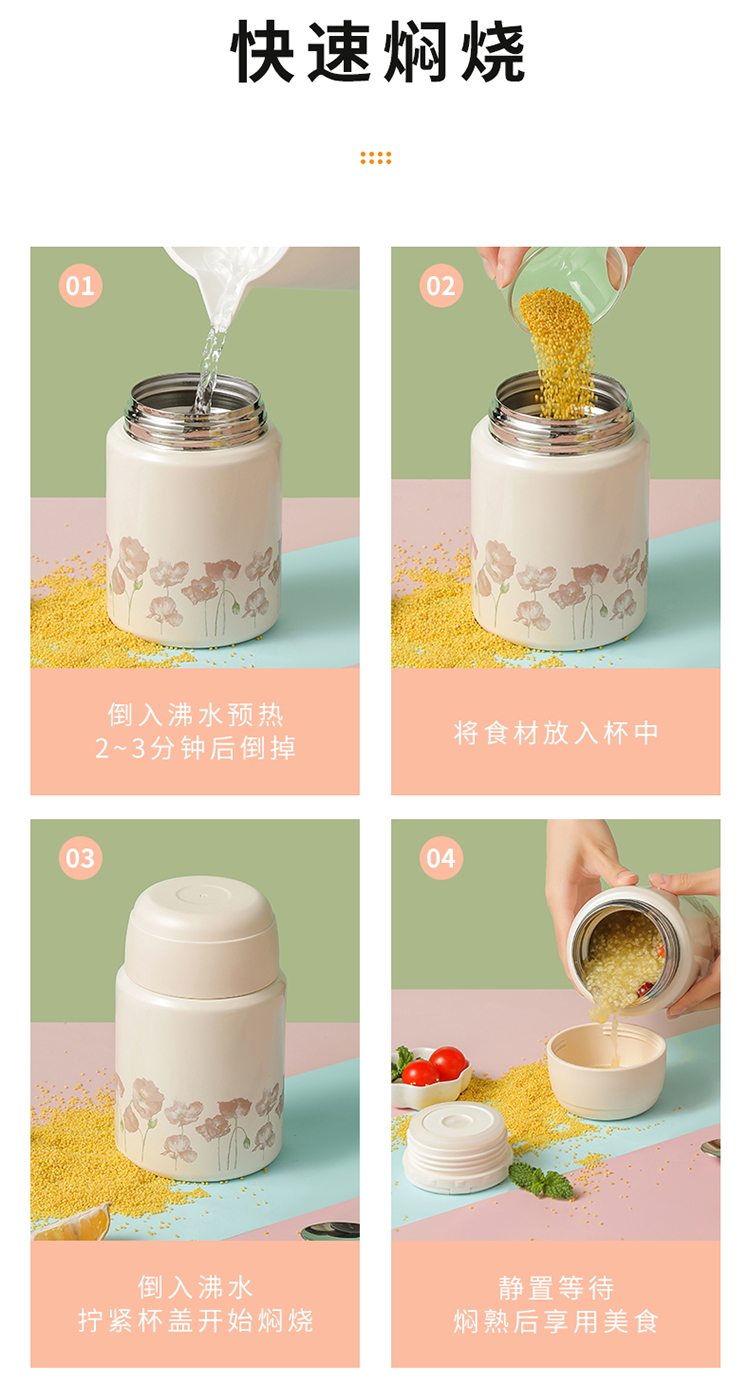 快速焖烧

01

倒入沸水预热
2~3分钟后倒掉

02

将食材放入杯中

03

倒入沸水
拧紧杯盖开始焖烧

04

静置等待
焖熟后享用美食