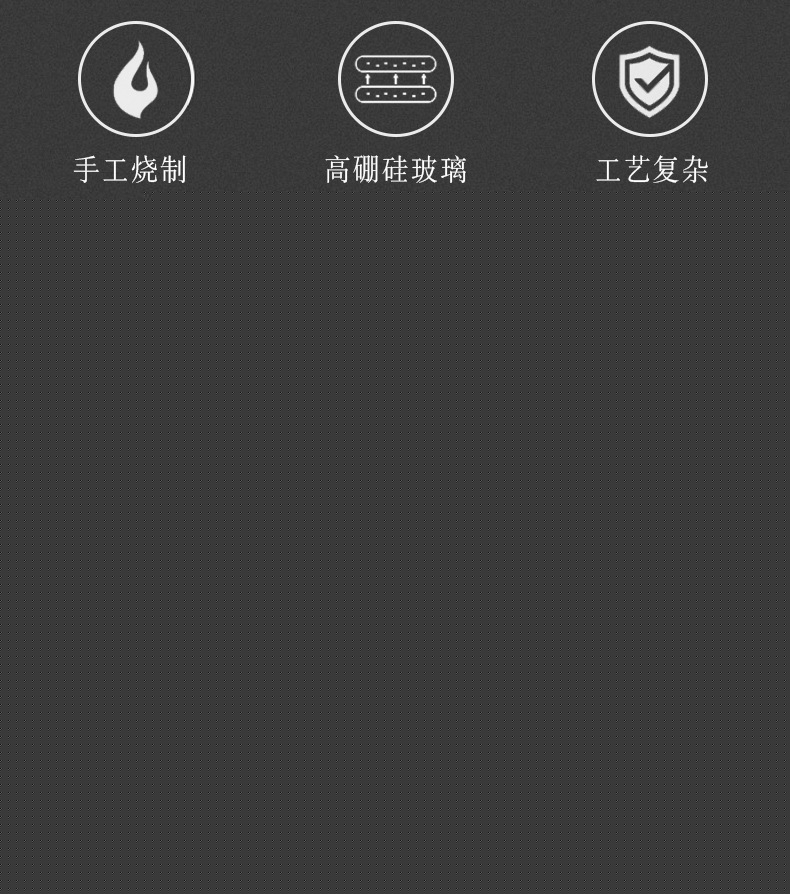 手工烧制 高硼硅玻璃 工艺复杂